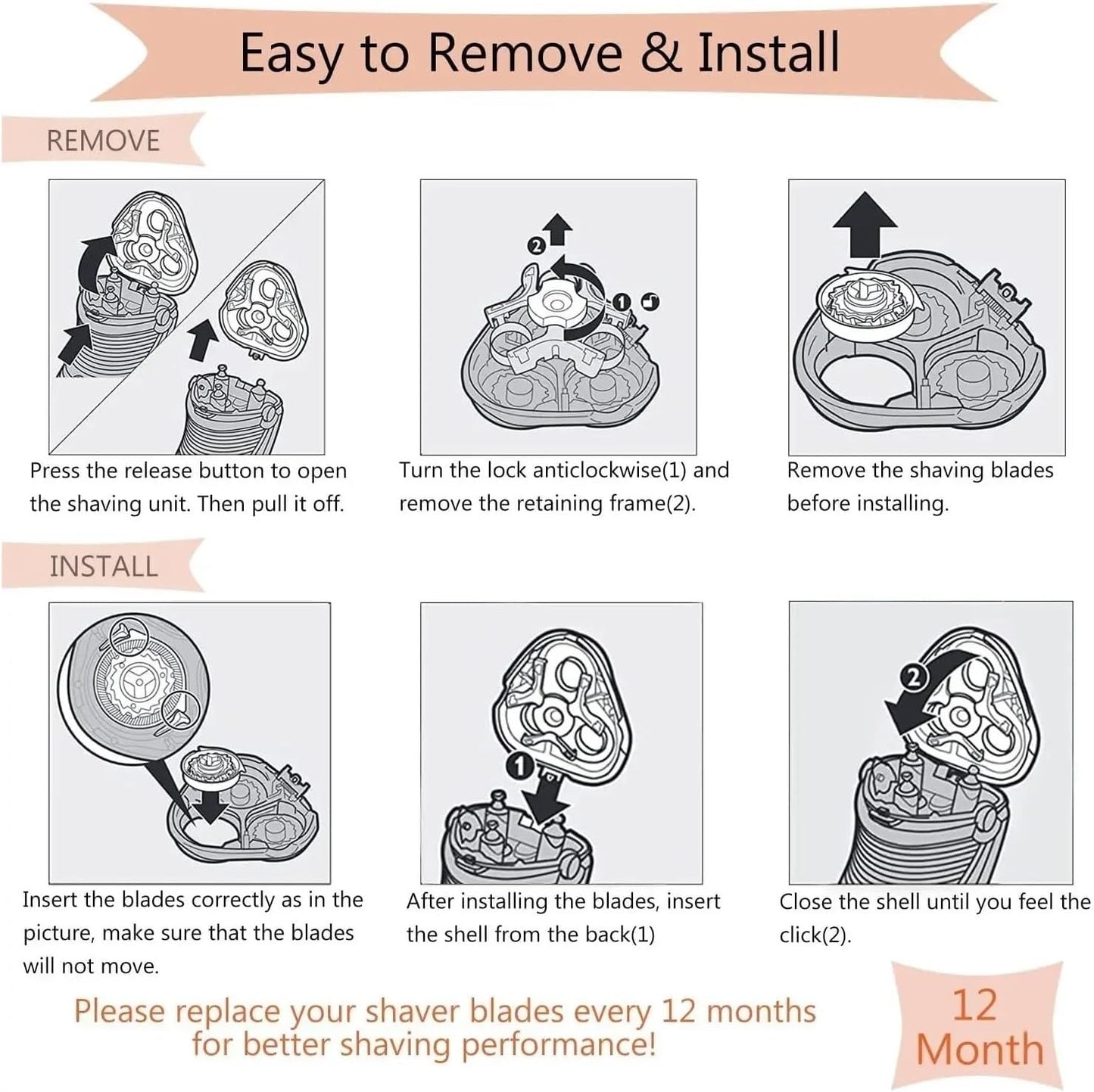 Easy to Remove & Install

REMOVE

2
1

Press the release button to open the shaving unit. Then pull it off.

Turn the lock anticlockwise(1) and remove the retaining frame(2).

Remove the shaving blades before installing.

INSTALL

1

2

Insert the blades correctly as in the picture, make sure that the blades will not move.

After installing the blades, insert the shell from the back(1)

Close the shell until you feel the click(2).

Please replace your shaver blades every 12 months for better shaving performance!

12 Month