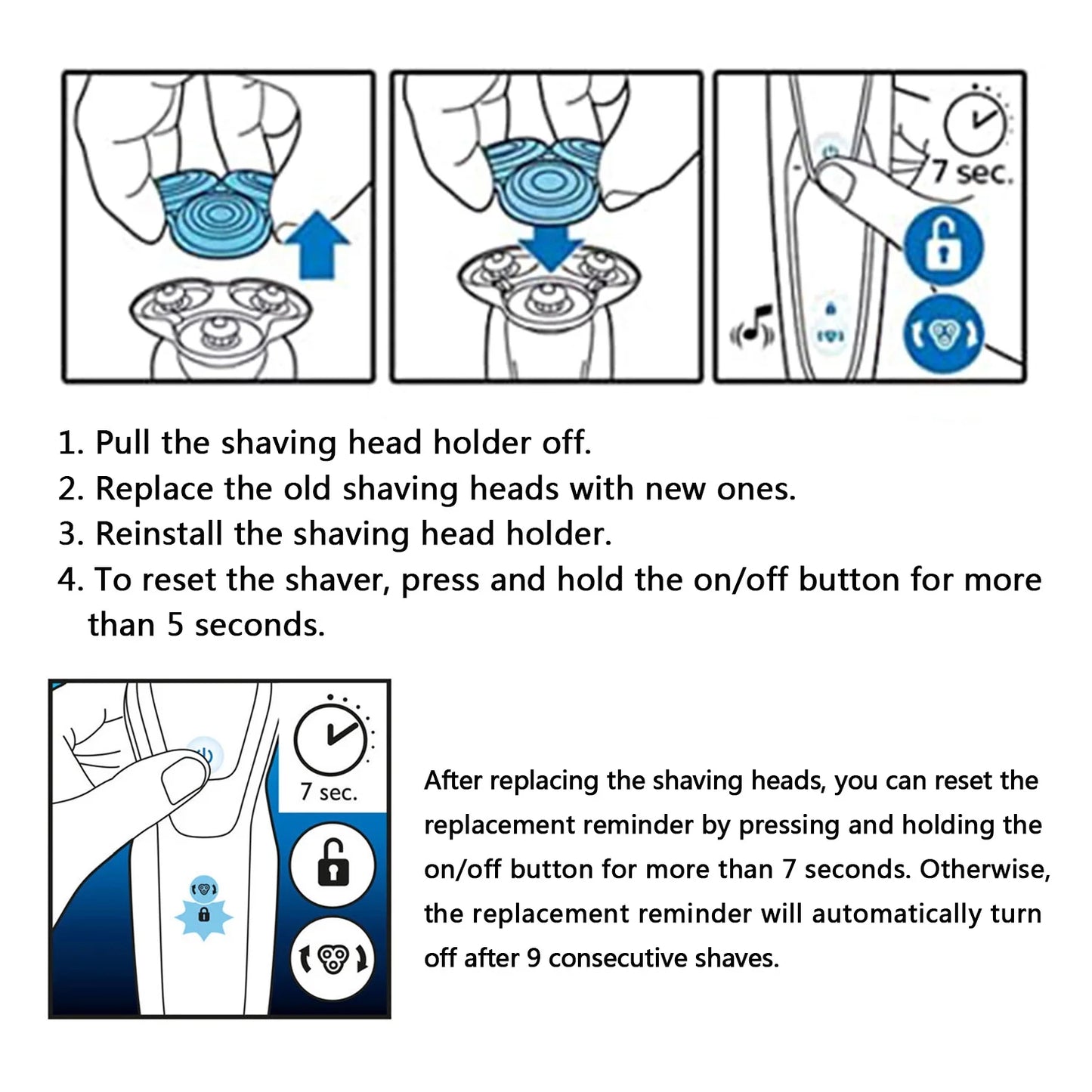 7 sec.

1. Pull the shaving head holder off.
2. Replace the old shaving heads with new ones.
3. Reinstall the shaving head holder.
4. To reset the shaver, press and hold the on/off button for more than 5 seconds.

7 sec.

After replacing the shaving heads, you can reset the replacement reminder by pressing and holding the on/off button for more than 7 seconds. Otherwise, the replacement reminder will automatically turn off after 9 consecutive shaves.