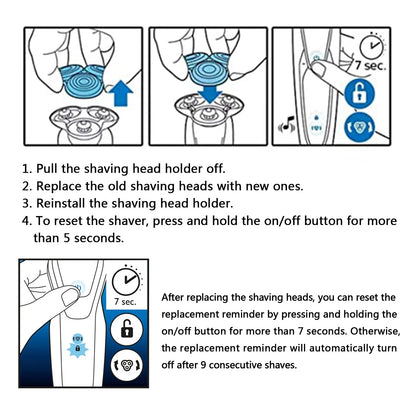 7 sec.

1. Pull the shaving head holder off.
2. Replace the old shaving heads with new ones.
3. Reinstall the shaving head holder.
4. To reset the shaver, press and hold the on/off button for more than 5 seconds.

7 sec.

After replacing the shaving heads, you can reset the replacement reminder by pressing and holding the on/off button for more than 7 seconds. Otherwise, the replacement reminder will automatically turn off after 9 consecutive shaves.