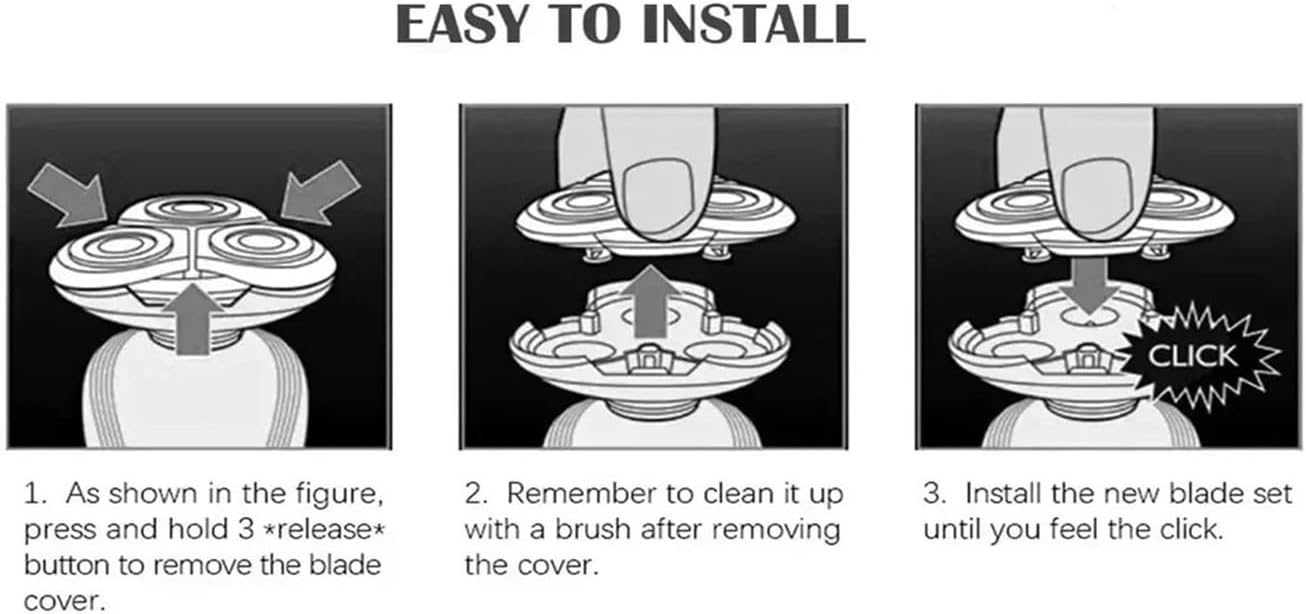 EASY TO INSTALL

CLICK

1. As shown in the figure, press and hold 3 *release* button to remove the blade cover.

2. Remember to clean it up with a brush after removing the cover.

3. Install the new blade set until you feel the click.