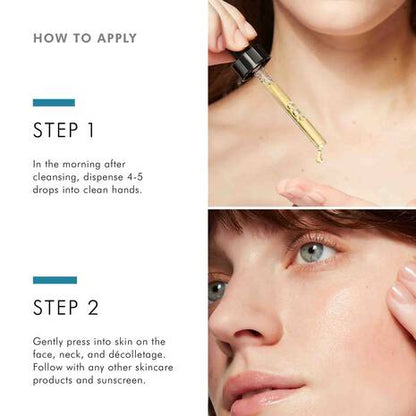 HOW TO APPLY

STEP 1

In the morning after cleansing, dispense 4-5 drops into clean hands.

STEP 2

Gently press into skin on the face, neck, and décolletage. Follow with any other skincare products and sunscreen.